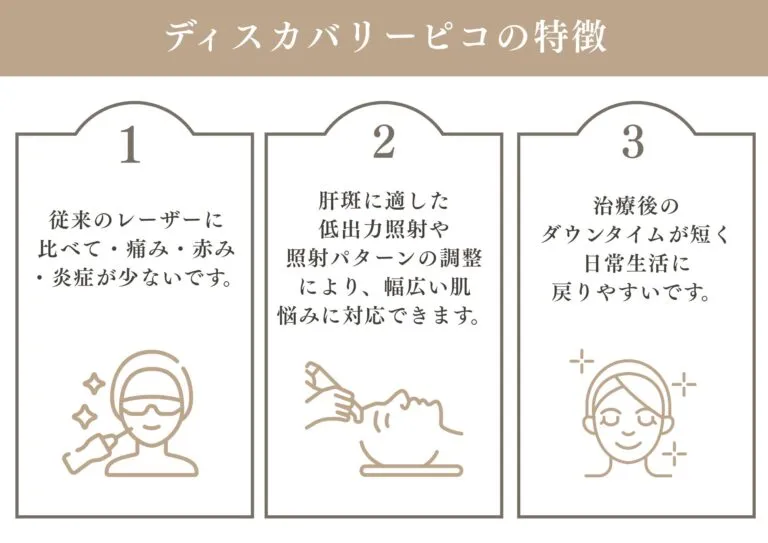 ディスカバリーピコの特徴

1

従来のレーザーに比べて・痛み・赤み・炎症が少ないです。

2

肝斑に適した低出力照射や照射パターンの調整により、幅広い肌悩みに対応できます。

3

治療後のダウンタイムが短く日常生活に戻りやすいです。